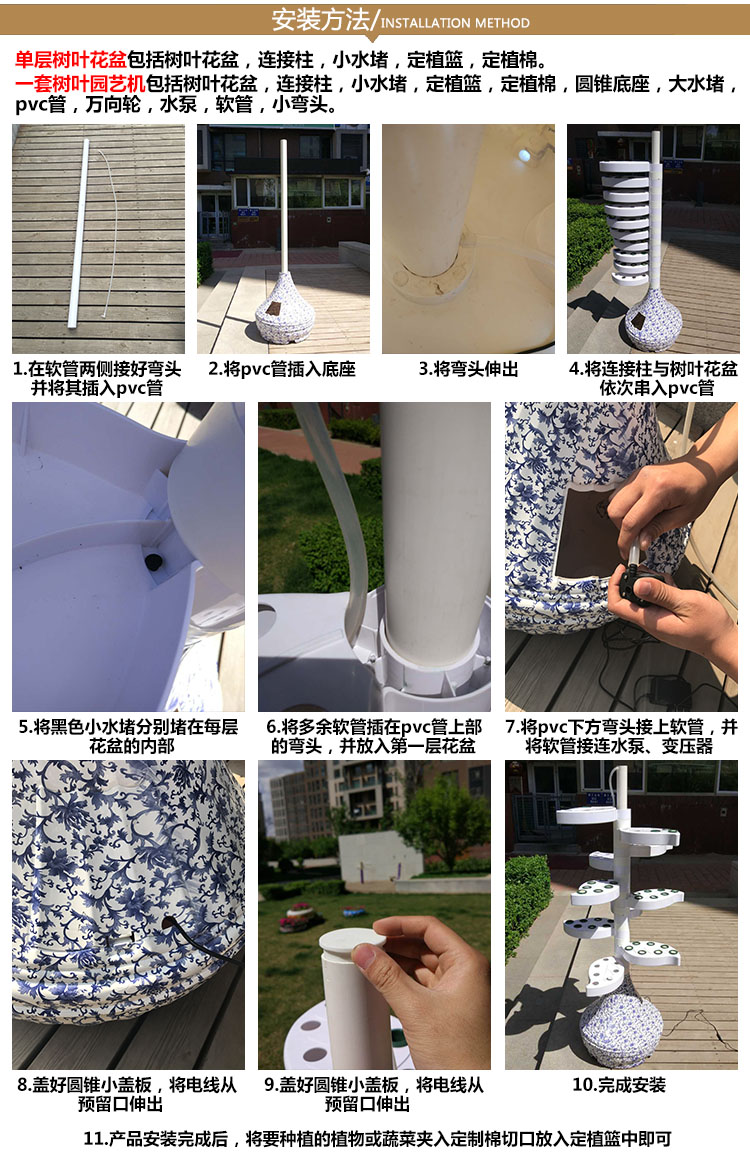 安装方法/INSTALLATION METHOD

单层树叶花盆包括树叶花盆，连接柱，小水堵，定植篮，定植棉。
一套树叶园艺机包括树叶花盆，连接柱，小水堵，定植篮，定植棉，圆锥底座，大水堵，pvc管，万向轮，水泵，软管，小弯头。

1.在软管两侧接好弯头并将其插入pvc管

2.将pvc管插入底座

3.将弯头伸出

4.将连接柱与树叶花盆依次串入pvc管

5.将黑色小水堵分别堵在每层花盆的内部

6.将多余软管插在pvc管上部的弯头，并放入第一层花盆

7.将pvc下方弯头接上软管，并将软管接连水泵、变压器

8.盖好圆锥小盖板，将电线从预留口伸出

9.盖好圆锥小盖板，将电线从预留口伸出

10.完成安装

11.产品安装完成后，将要种植的植物或蔬菜夹入定制棉切口放入定植篮中即可